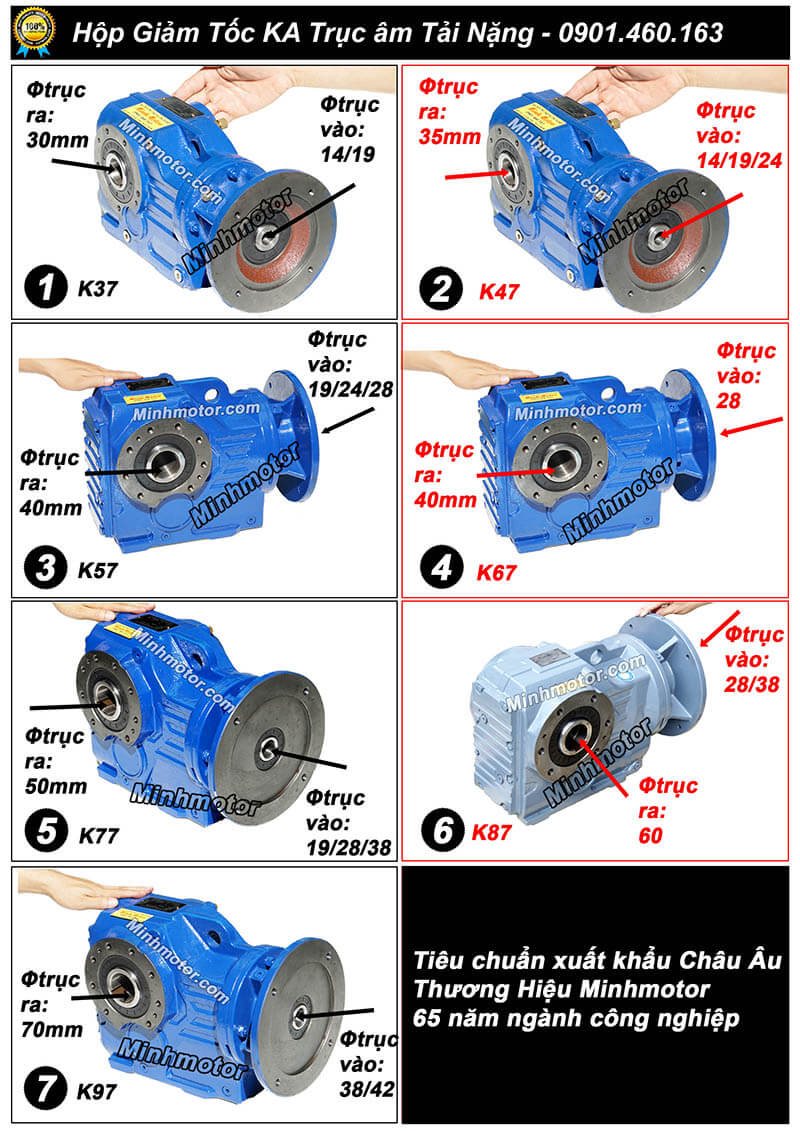 100%

Hộp Giảm Tốc KA Trục âm Tải Nặng - 0901.460.163

Φtrục ra: 30mm
Φtrục vào: 14/19
Minhmotor.com
Minhmotor
1 K37

Φtrục ra: 35mm
Φtrục vào: 14/19/24
Minhmotor.com
Minhmotor
2 K47

Φtrục vào: 19/24/28
Minhmotor.com
Φtrục ra: 40mm
Minhmotor
3 K57

Φtrục vào: 28
Minhmotor.com
Φtrục ra: 40mm
Minhmotor
4 K67

Minhmotor.com
Φtrục ra: 50mm
Minhmotor
Φtrục vào: 19/28/38
5 K77

Φtrục vào: 28/38
Minhmotor.com
Minhmotor
Φtrục ra: 60
6 K87

Minhmotor.com
Φtrục ra: 70mm
Minhmotor
Φtrục vào: 38/42
7 K97

Tiêu chuẩn xuất khẩu Châu Âu
Thương Hiệu Minhmotor
65 năm ngành công nghiệp